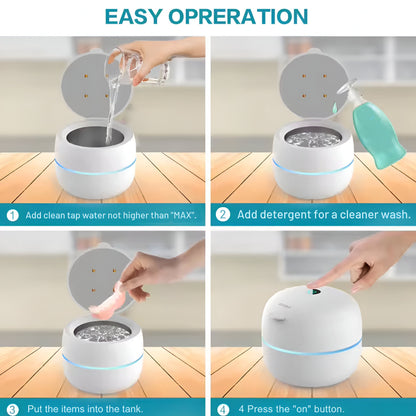 EASY OPRERATION

1 Add clean tap water not higher than "MAX".

2 Add detergent for a cleaner wash.

3 Put the items into the tank.

4 4 Press the "on" button.